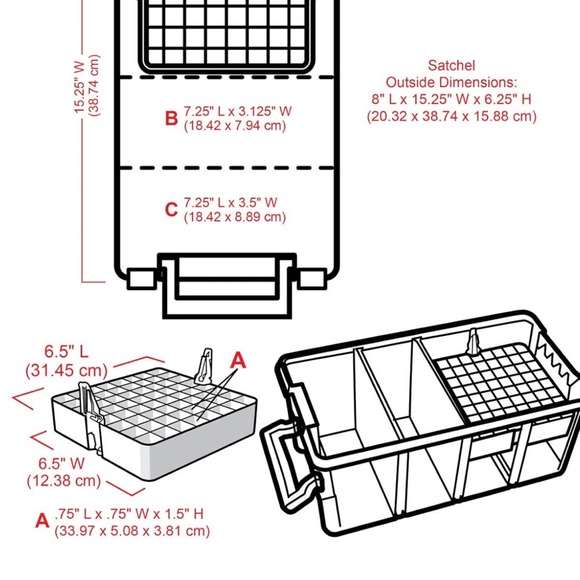 15.25" W
(38.74 cm)

B 7.25" L x 3.125" W
(18.42 x 7.94 cm)

C 7.25" L x 3.5" W
(18.42 x 8.89 cm)

Satchel
Outside Dimensions:
8" L x 15.25" W x 6.25" H
(20.32 x 38.74 x 15.88 cm)

6.5" L
(31.45 cm)

A

6.5" W
(12.38 cm)

A .75" L x .75" W x 1.5" H
(33.97 x 5.08 x 3.81 cm)